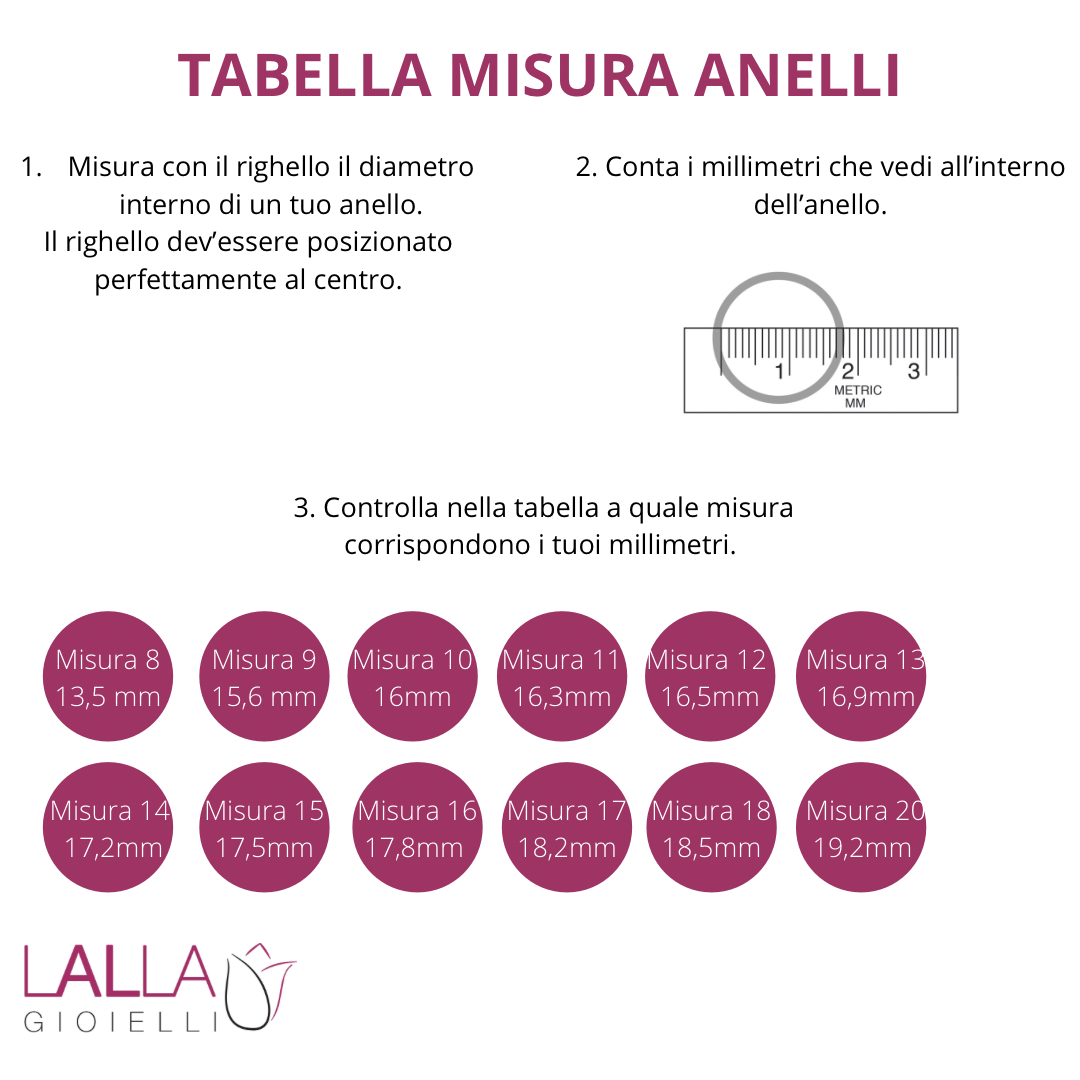 TABELLA MISURA ANELLI

1. Misura con il righello il diametro interno di un tuo anello. Il righello dev'essere posizionato perfettamente al centro.

2. Conta i millimetri che vedi all'interno dell'anello.

1 2 3
METRIC
MM

3. Controlla nella tabella a quale misura corrispondono i tuoi millimetri.

Misura 8
13,5 mm

Misura 9
15,6 mm

Misura 10
16mm

Misura 11
16,3mm

Misura 12
16,5mm

Misura 13
16,9mm

Misura 14
17,2mm

Misura 15
17,5mm

Misura 16
17,8mm

Misura 17
18,2mm

Misura 18
18,5mm

Misura 20
19,2mm

LALLA
GIOIELLI